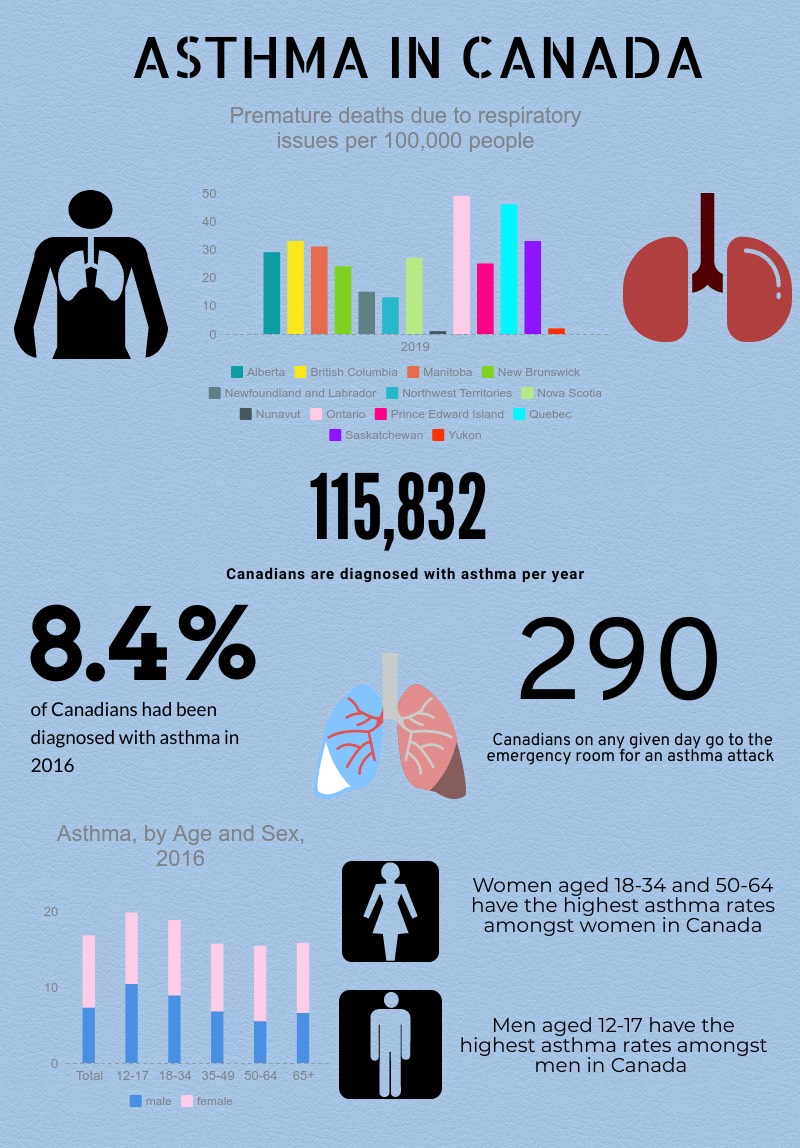 ASTHMA IN CANADA

Premature deaths due to respiratory issues per 100,000 people

50
40
30
20
10
0
2019

Alberta
British Columbia
Manitoba
New Brunswick
Newfoundland and Labrador
Northwest Territories
Nova Scotia
Nunavut
Ontario
Prince Edward Island
Quebec
Saskatchewan
Yukon

115,832

Canadians are diagnosed with asthma per year

8.4%

of Canadians had been diagnosed with asthma in 2016

290

Canadians on any given day go to the emergency room for an asthma attack

Asthma, by Age and Sex, 2016

20
10
0
Total
12-17
18-34
35-49
50-64
65+
male
female

Women aged 18-34 and 50-64 have the highest asthma rates amongst women in Canada

Men aged 12-17 have the highest asthma rates amongst men in Canada