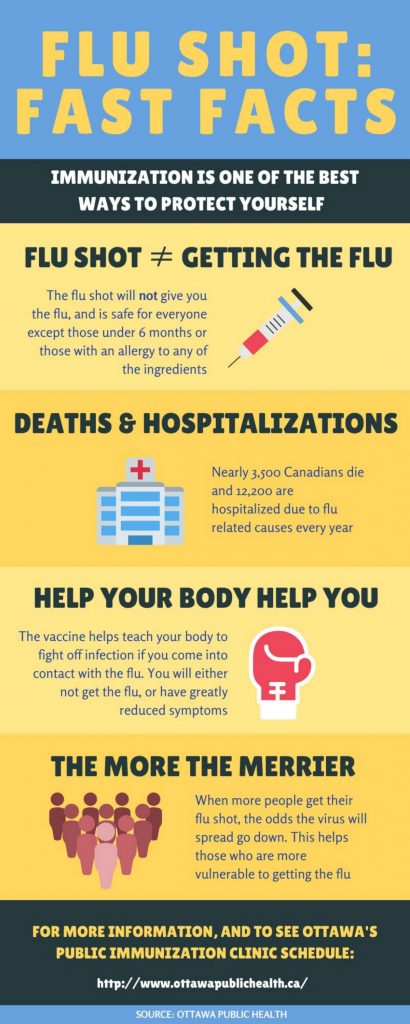 FLU SHOT: FAST FACTS

IMMUNIZATION IS ONE OF THE BEST WAYS TO PROTECT YOURSELF

FLU SHOT $\neq$ GETTING THE FLU

The flu shot will not give you the flu, and is safe for everyone except those under 6 months or those with an allergy to any of the ingredients

DEATHS & HOSPITALIZATIONS

Nearly 3,500 Canadians die and 12,200 are hospitalized due to flu related causes every year

HELP YOUR BODY HELP YOU

The vaccine helps teach your body to fight off infection if you come into contact with the flu. You will either not get the flu, or have greatly reduced symptoms

THE MORE THE MERRIER

When more people get their flu shot, the odds the virus will spread go down. This helps those who are more vulnerable to getting the flu

FOR MORE INFORMATION, AND TO SEE OTTAWA'S PUBLIC IMMUNIZATION CLINIC SCHEDULE:

http://www.ottawapublichealth.ca/

SOURCE: OTTAWA PUBLIC HEALTH