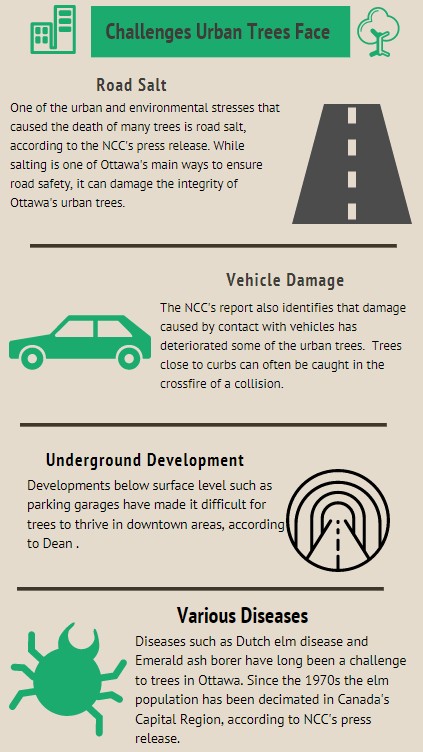 Challenges Urban Trees Face

Road Salt

One of the urban and environmental stresses that caused the death of many trees is road salt, according to the NCC's press release. While salting is one of Ottawa's main ways to ensure road safety, it can damage the integrity of Ottawa's urban trees.

Vehicle Damage

The NCC's report also identifies that damage caused by contact with vehicles has deteriorated some of the urban trees. Trees close to curbs can often be caught in the crossfire of a collision.

Underground Development

Developments below surface level such as parking garages have made it difficult for trees to thrive in downtown areas, according to Dean .

Various Diseases

Diseases such as Dutch elm disease and Emerald ash borer have long been a challenge to trees in Ottawa. Since the 1970s the elm population has been decimated in Canada's Capital Region, according to NCC's press release.