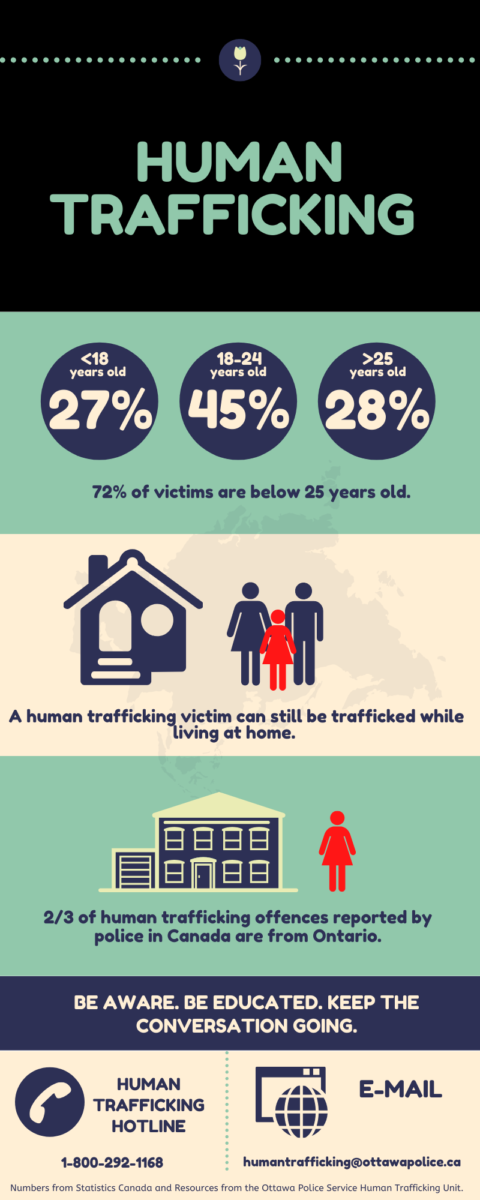 HUMAN TRAFFICKING

<18 years old
27%

18-24 years old
45%

>25 years old
28%

72% of victims are below 25 years old.

A human trafficking victim can still be trafficked while living at home.

2/3 of human trafficking offences reported by police in Canada are from Ontario.

BE AWARE. BE EDUCATED. KEEP THE CONVERSATION GOING.

HUMAN TRAFFICKING HOTLINE
1-800-292-1168

E-MAIL
humantrafficking@ottawapolice.ca

Numbers from Statistics Canada and Resources from the Ottawa Police Service Human Trafficking Unit.