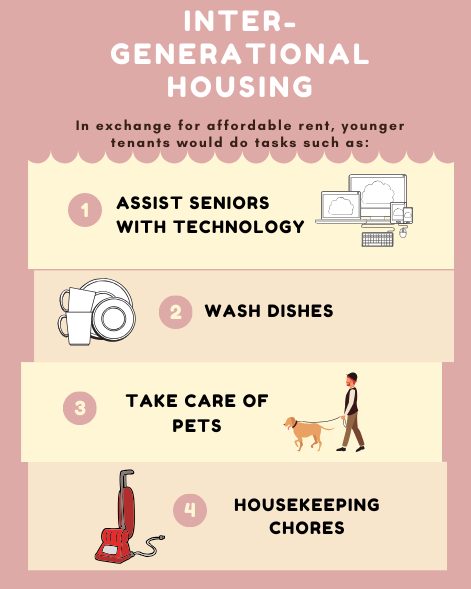 INTER-GENERATIONAL HOUSING

In exchange for affordable rent, younger tenants would do tasks such as:

1 ASSIST SENIORS WITH TECHNOLOGY

2 WASH DISHES

3 TAKE CARE OF PETS

4 HOUSEKEEPING CHORES