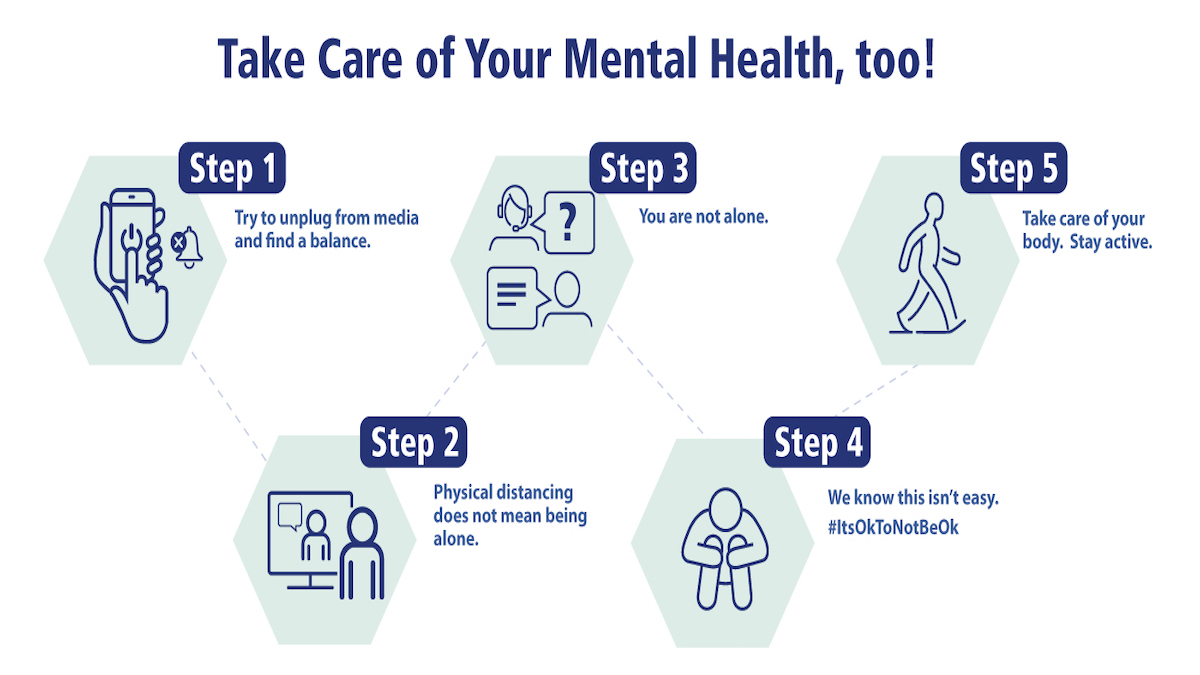 Take Care of Your Mental Health, too!

Step 1
Try to unplug from media and find a balance.

Step 2
Physical distancing does not mean being alone.

Step 3
?
You are not alone.

Step 4
We know this isn't easy.
#ItsOkToNotBeOk

Step 5
Take care of your body. Stay active.