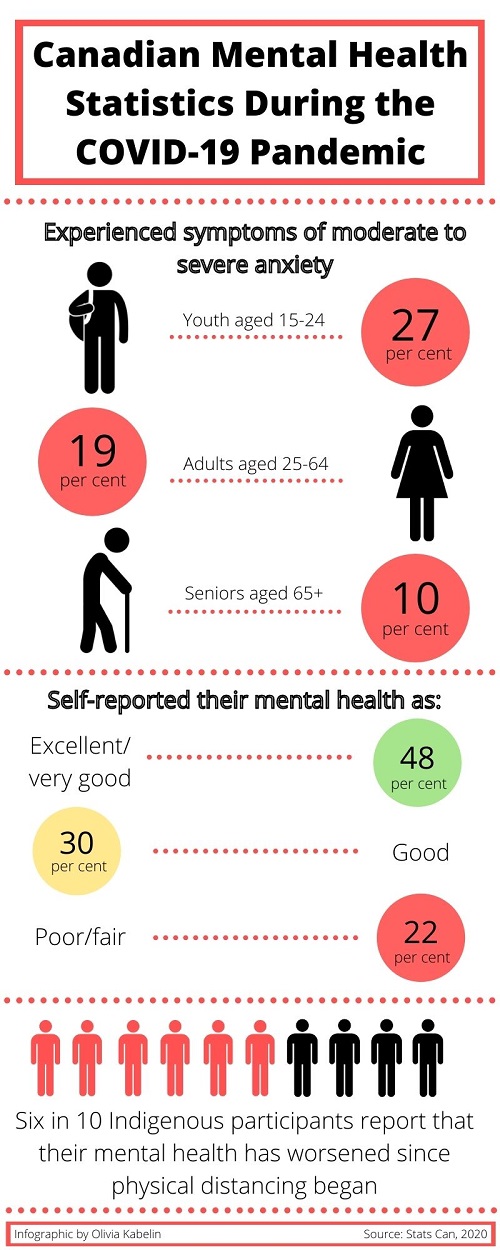 Canadian Mental Health Statistics During the COVID-19 Pandemic

Experienced symptoms of moderate to severe anxiety

Youth aged 15-24
27 per cent

19 per cent
Adults aged 25-64

Seniors aged 65+
10 per cent

Self-reported their mental health as:

Excellent/ very good
48 per cent

30 per cent
Good

Poor/fair
22 per cent

Six in 10 Indigenous participants report that their mental health has worsened since physical distancing began

Infographic by Olivia Kabelin
Source: Stats Can, 2020