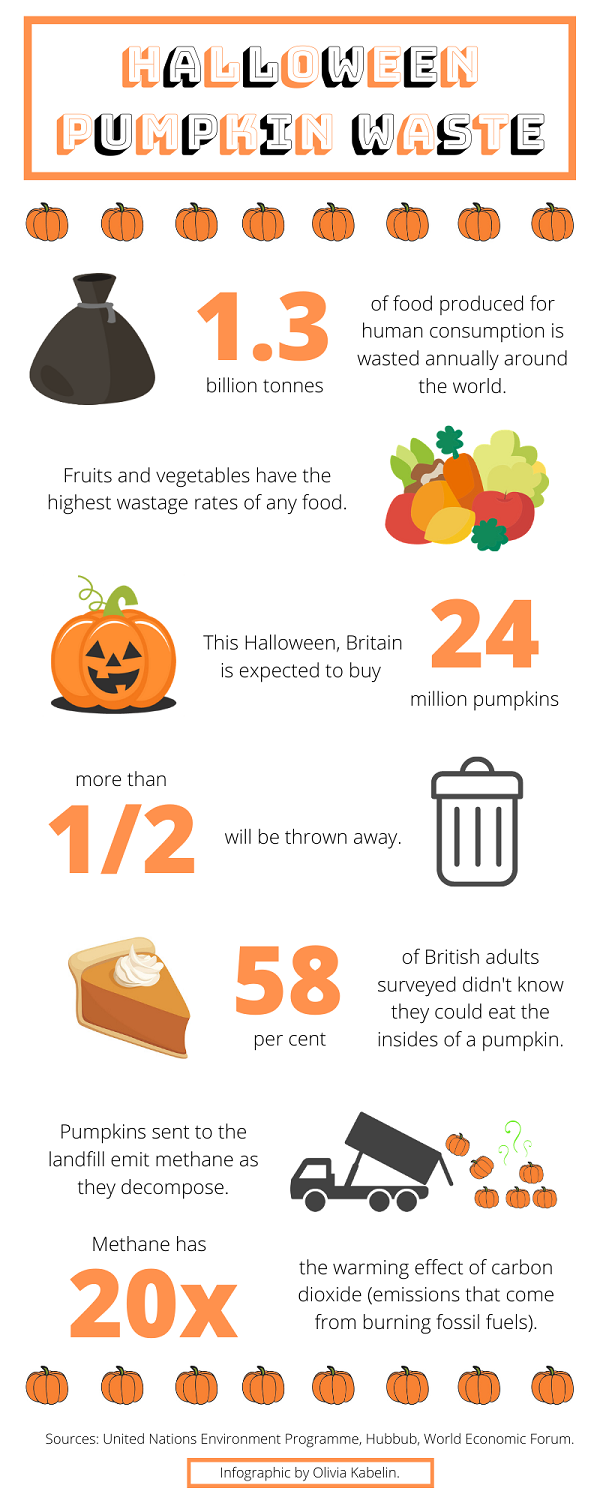 HALLOWEEN PUMPKIN WASTE

1.3 billion tonnes

of food produced for human consumption is wasted annually around the world.

Fruits and vegetables have the highest wastage rates of any food.

This Halloween, Britain is expected to buy

24 million pumpkins

more than 1/2 will be thrown away.

58 per cent

of British adults surveyed didn't know they could eat the insides of a pumpkin.

Pumpkins sent to the landfill emit methane as they decompose.

Methane has 20x

the warming effect of carbon dioxide (emissions that come from burning fossil fuels).

Sources: United Nations Environment Programme, Hubbub, World Economic Forum.

Infographic by Olivia Kabelin.