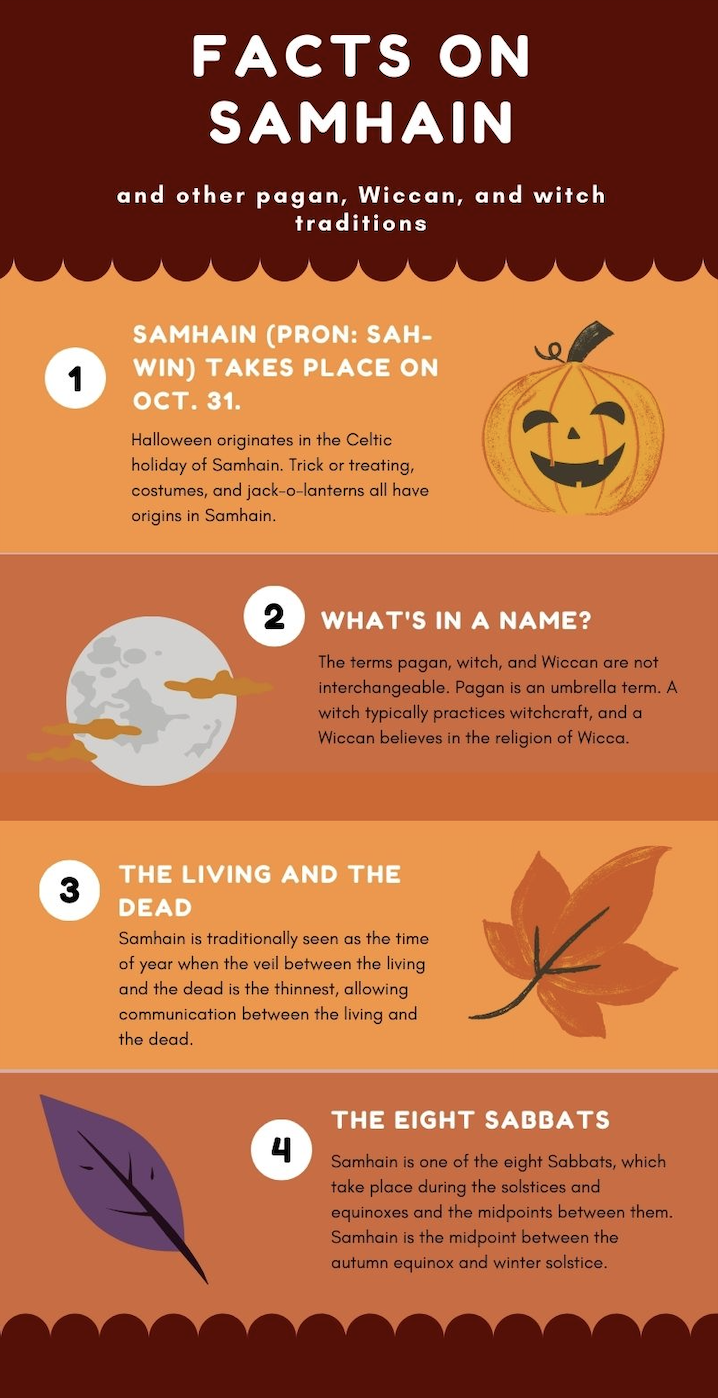 FACTS ON SAMHAIN

and other pagan, Wiccan, and witch traditions

1

SAMHAIN (PRON: SAH-WIN) TAKES PLACE ON OCT. 31.

Halloween originates in the Celtic holiday of Samhain. Trick or treating, costumes, and jack-o-lanterns all have origins in Samhain.

2

WHAT'S IN A NAME?

The terms pagan, witch, and Wiccan are not interchangeable. Pagan is an umbrella term. A witch typically practices witchcraft, and a Wiccan believes in the religion of Wicca.

3

THE LIVING AND THE DEAD

Samhain is traditionally seen as the time of year when the veil between the living and the dead is the thinnest, allowing communication between the living and the dead.

4

THE EIGHT SABBATS

Samhain is one of the eight Sabbats, which take place during the solstices and equinoxes and the midpoints between them. Samhain is the midpoint between the autumn equinox and winter solstice.