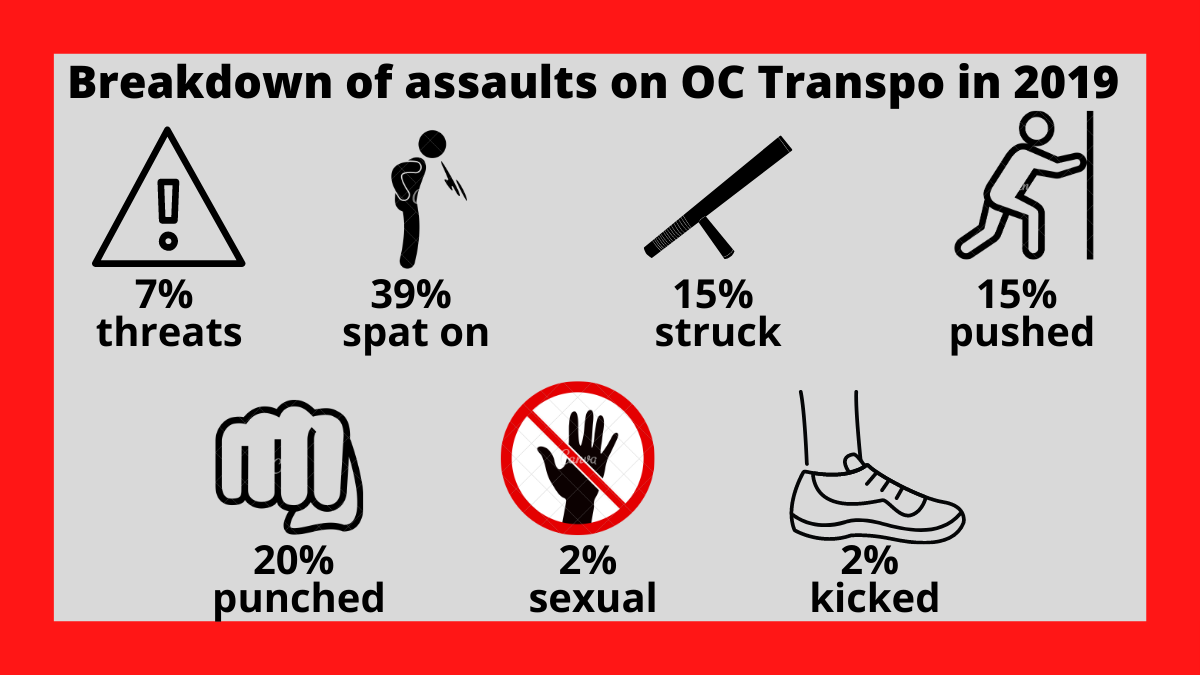 Breakdown of assaults on OC Transpo in 2019

7%
threats

39%
spat on

15%
struck

15%
pushed

20%
punched

2%
sexual

2%
kicked