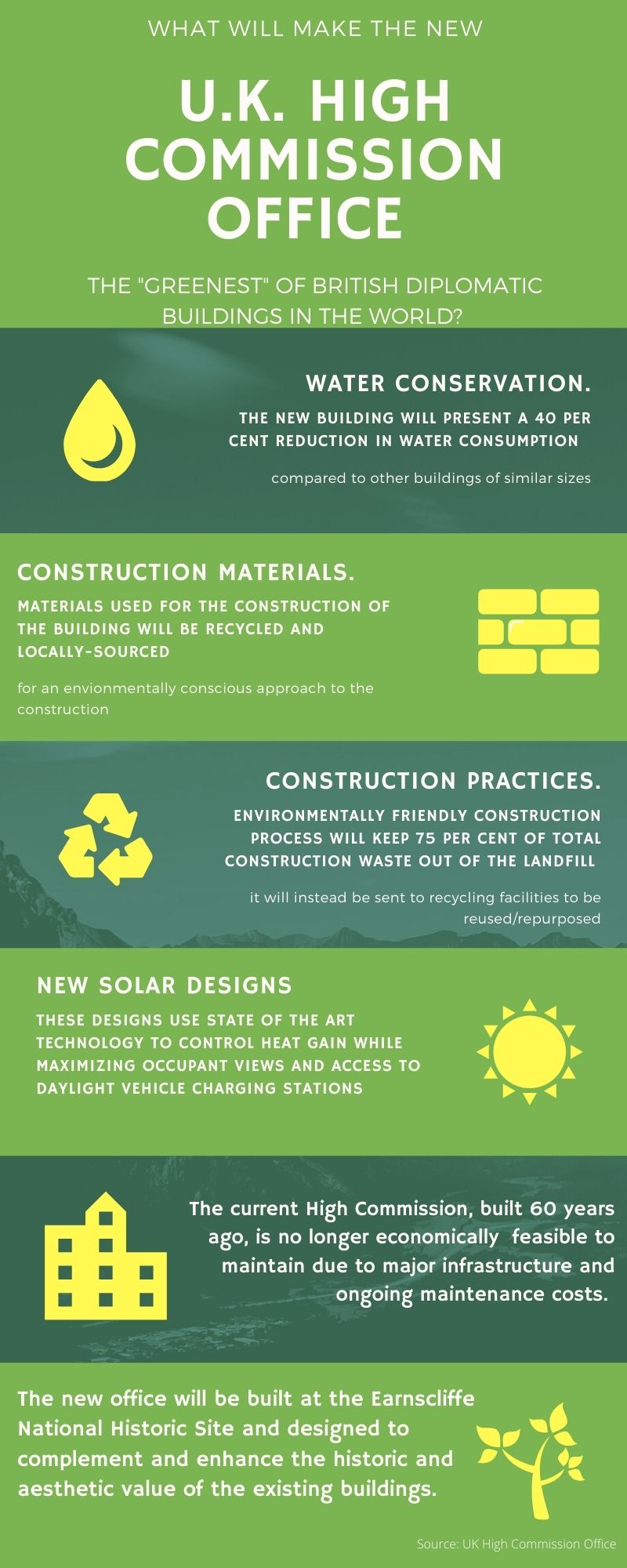 WHAT WILL MAKE THE NEW

U.K. HIGH COMMISSION OFFICE

THE "GREENEST" OF BRITISH DIPLOMATIC BUILDINGS IN THE WORLD?

WATER CONSERVATION.

THE NEW BUILDING WILL PRESENT A 40 PER CENT REDUCTION IN WATER CONSUMPTION

compared to other buildings of similar sizes

CONSTRUCTION MATERIALS.

MATERIALS USED FOR THE CONSTRUCTION OF THE BUILDING WILL BE RECYCLED AND LOCALLY-SOURCED

for an envionmentally conscious approach to the construction

CONSTRUCTION PRACTICES.

ENVIRONMENTALLY FRIENDLY CONSTRUCTION PROCESS WILL KEEP 75 PER CENT OF TOTAL CONSTRUCTION WASTE OUT OF THE LANDFILL

it will instead be sent to recycling facilities to be reused/repurposed

NEW SOLAR DESIGNS

THESE DESIGNS USE STATE OF THE ART TECHNOLOGY TO CONTROL HEAT GAIN WHILE MAXIMIZING OCCUPANT VIEWS AND ACCESS TO DAYLIGHT VEHICLE CHARGING STATIONS

The current High Commission, built 60 years ago, is no longer economically feasible to maintain due to major infrastructure and ongoing maintenance costs.

The new office will be built at the Earnscliffe National Historic Site and designed to complement and enhance the historic and aesthetic value of the existing buildings.

Source: UK High Commission Office