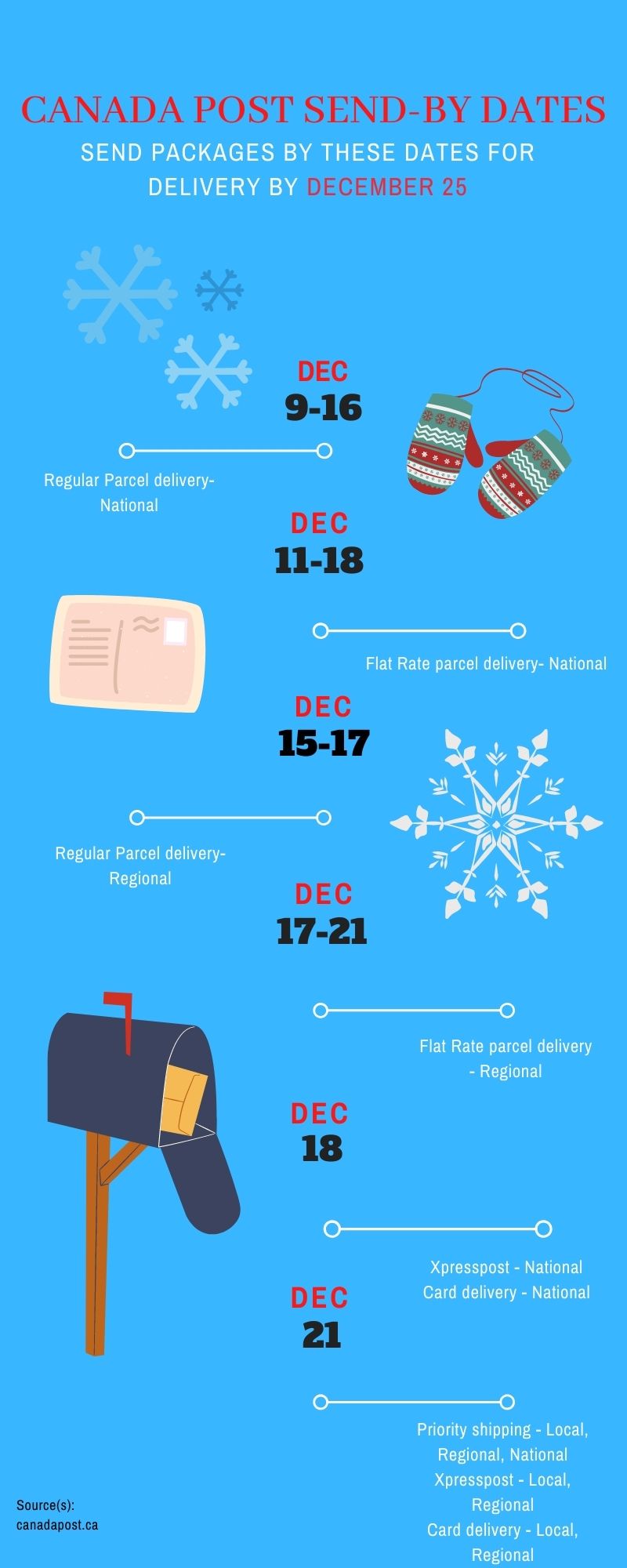 CANADA POST SEND-BY DATES

SEND PACKAGES BY THESE DATES FOR DELIVERY BY DECEMBER 25

DEC
9-16

Regular Parcel delivery- National

DEC
11-18

Flat Rate parcel delivery- National

DEC
15-17

Regular Parcel delivery- Regional

DEC
17-21

Flat Rate parcel delivery - Regional

DEC
18

Xpresspost - National
Card delivery - National

DEC
21

Priority shipping - Local, Regional, National
Xpresspost - Local, Regional
Card delivery - Local, Regional

Source(s):
canadapost.ca