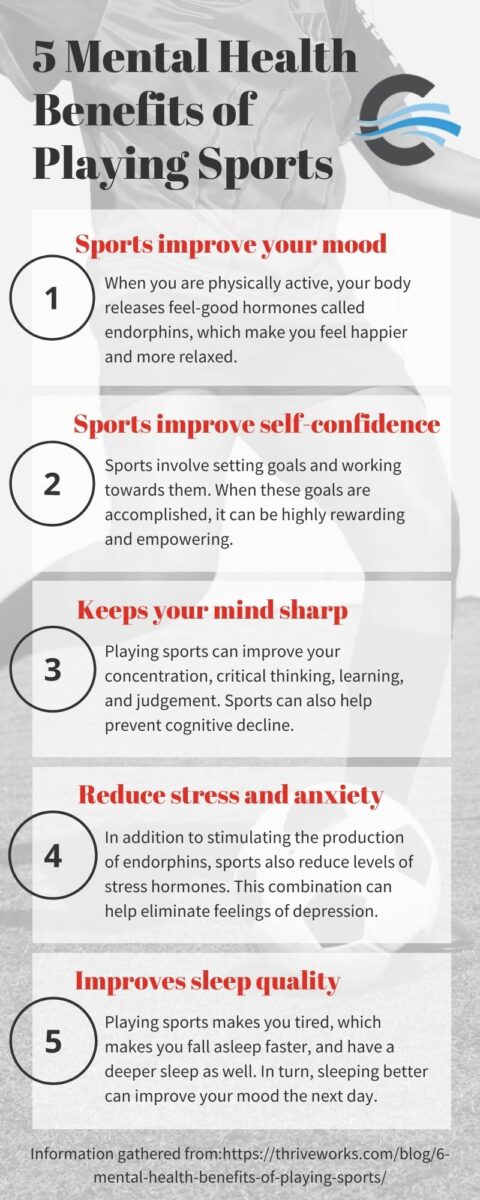 5 Mental Health Benefits of Playing Sports

Sports improve your mood

1

When you are physically active, your body releases feel-good hormones called endorphins, which make you feel happier and more relaxed.

Sports improve self-confidence

2

Sports involve setting goals and working towards them. When these goals are accomplished, it can be highly rewarding and empowering.

Keeps your mind sharp

3

Playing sports can improve your concentration, critical thinking, learning, and judgement. Sports can also help prevent cognitive decline.

Reduce stress and anxiety

4

In addition to stimulating the production of endorphins, sports also reduce levels of stress hormones. This combination can help eliminate feelings of depression.

Improves sleep quality

5

Playing sports makes you tired, which makes you fall asleep faster, and have a deeper sleep as well. In turn, sleeping better can improve your mood the next day.

Information gathered from:https://thriveworks.com/blog/6-mental-health-benefits-of-playing-sports/