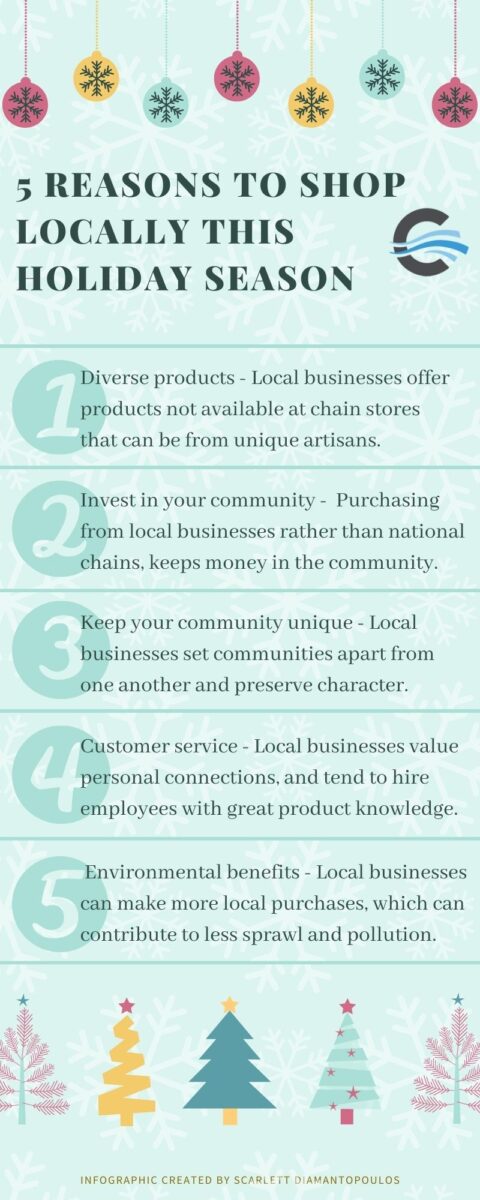 5 REASONS TO SHOP LOCALLY THIS HOLIDAY SEASON

1 Diverse products - Local businesses offer products not available at chain stores that can be from unique artisans.

2 Invest in your community - Purchasing from local businesses rather than national chains, keeps money in the community.

3 Keep your community unique - Local businesses set communities apart from one another and preserve character.

4 Customer service - Local businesses value personal connections, and tend to hire employees with great product knowledge.

5 Environmental benefits - Local businesses can make more local purchases, which can contribute to less sprawl and pollution.

INFOGRAPHIC CREATED BY SCARLETT DIAMANTOPOULOS