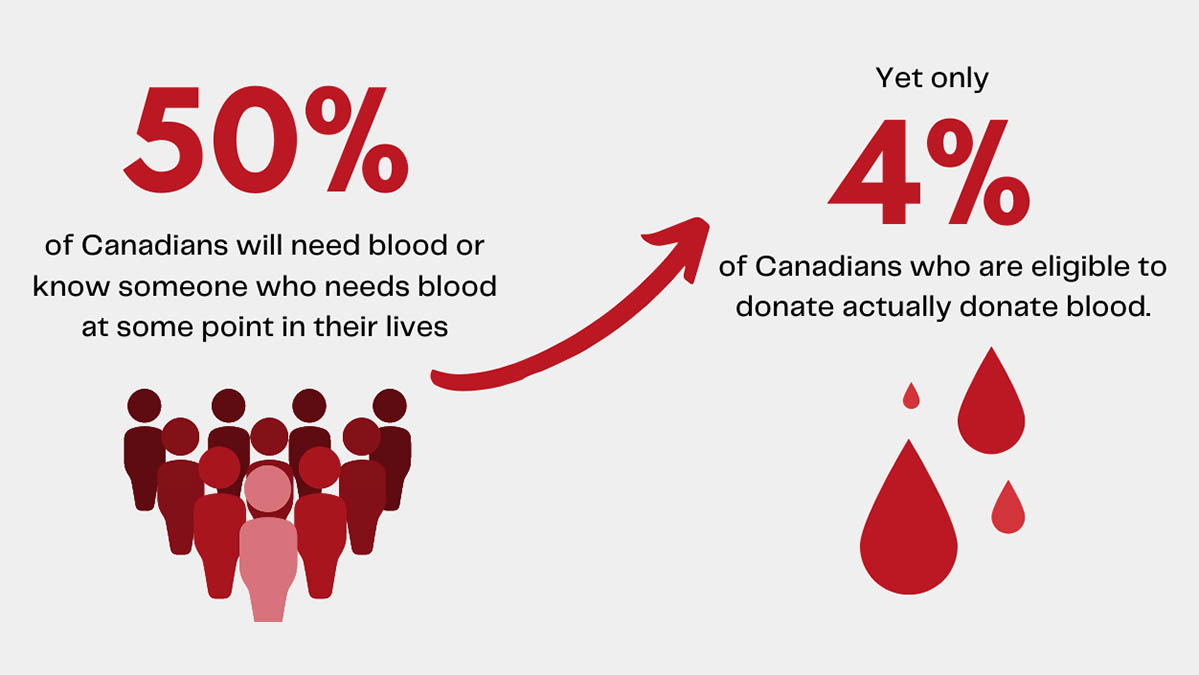 50%

of Canadians will need blood or know someone who needs blood at some point in their lives

Yet only

4%

of Canadians who are eligible to donate actually donate blood.