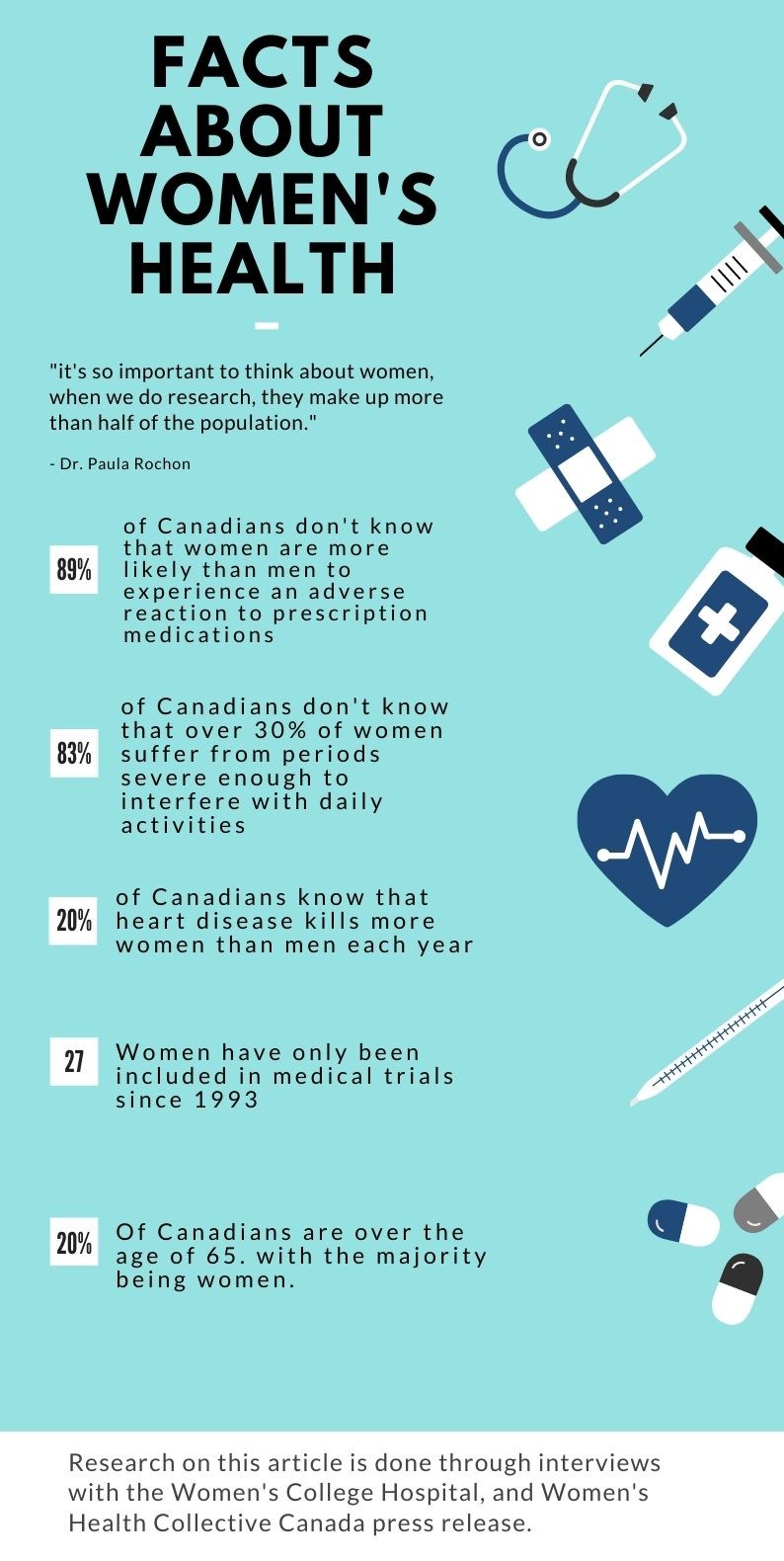 FACTS ABOUT WOMEN'S HEALTH

"it's so important to think about women, when we do research, they make up more than half of the population."

- Dr. Paula Rochon

89%

of Canadians don't know that women are more likely than men to experience an adverse reaction to prescription medications

83%

of Canadians don't know that over 30% of women suffer from periods severe enough to interfere with daily activities

20%

of Canadians know that heart disease kills more women than men each year

27

Women have only been included in medical trials since 1993

20%

Of Canadians are over the age of 65. with the majority being women.

Research on this article is done through interviews with the Women's College Hospital, and Women's Health Collective Canada press release.