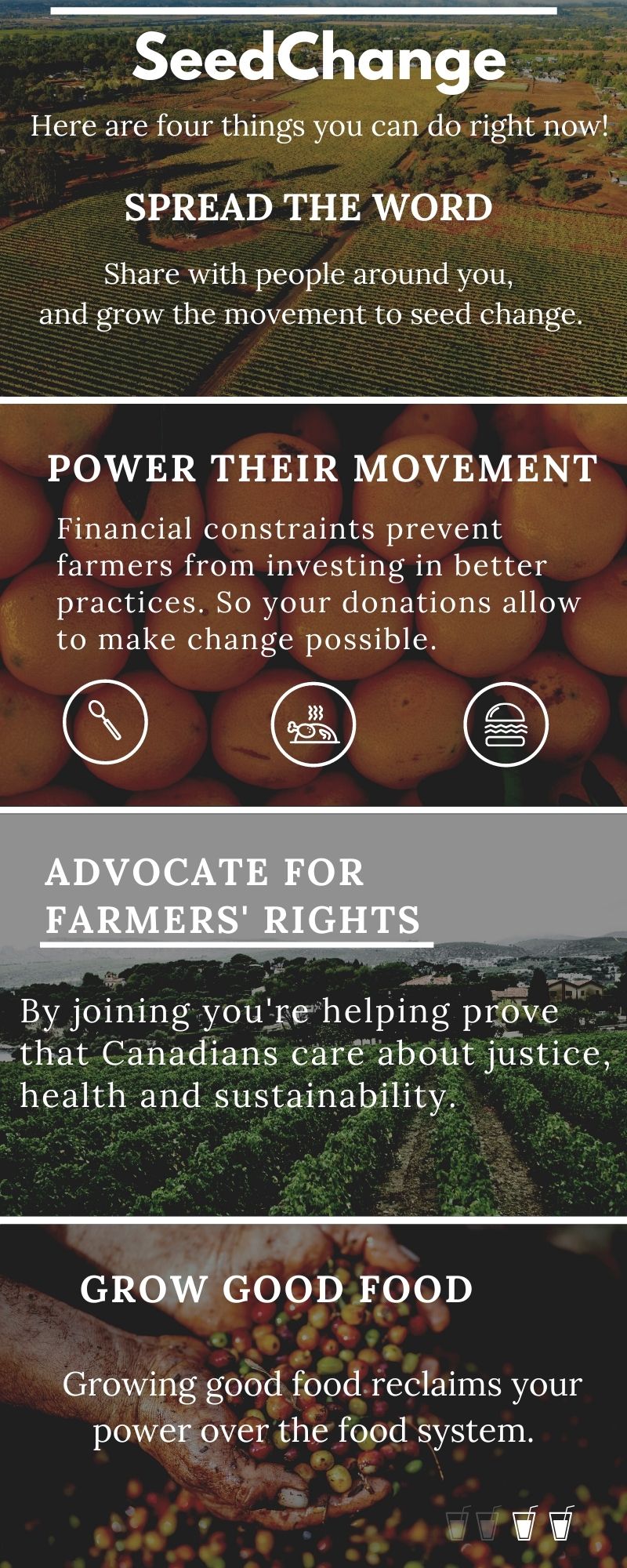 SeedChange

Here are four things you can do right now!

SPREAD THE WORD

Share with people around you, and grow the movement to seed change.

POWER THEIR MOVEMENT

Financial constraints prevent farmers from investing in better practices. So your donations allow to make change possible.

ADVOCATE FOR FARMERS' RIGHTS

By joining you're helping prove that Canadians care about justice, health and sustainability.

GROW GOOD FOOD

Growing good food reclaims your power over the food system.