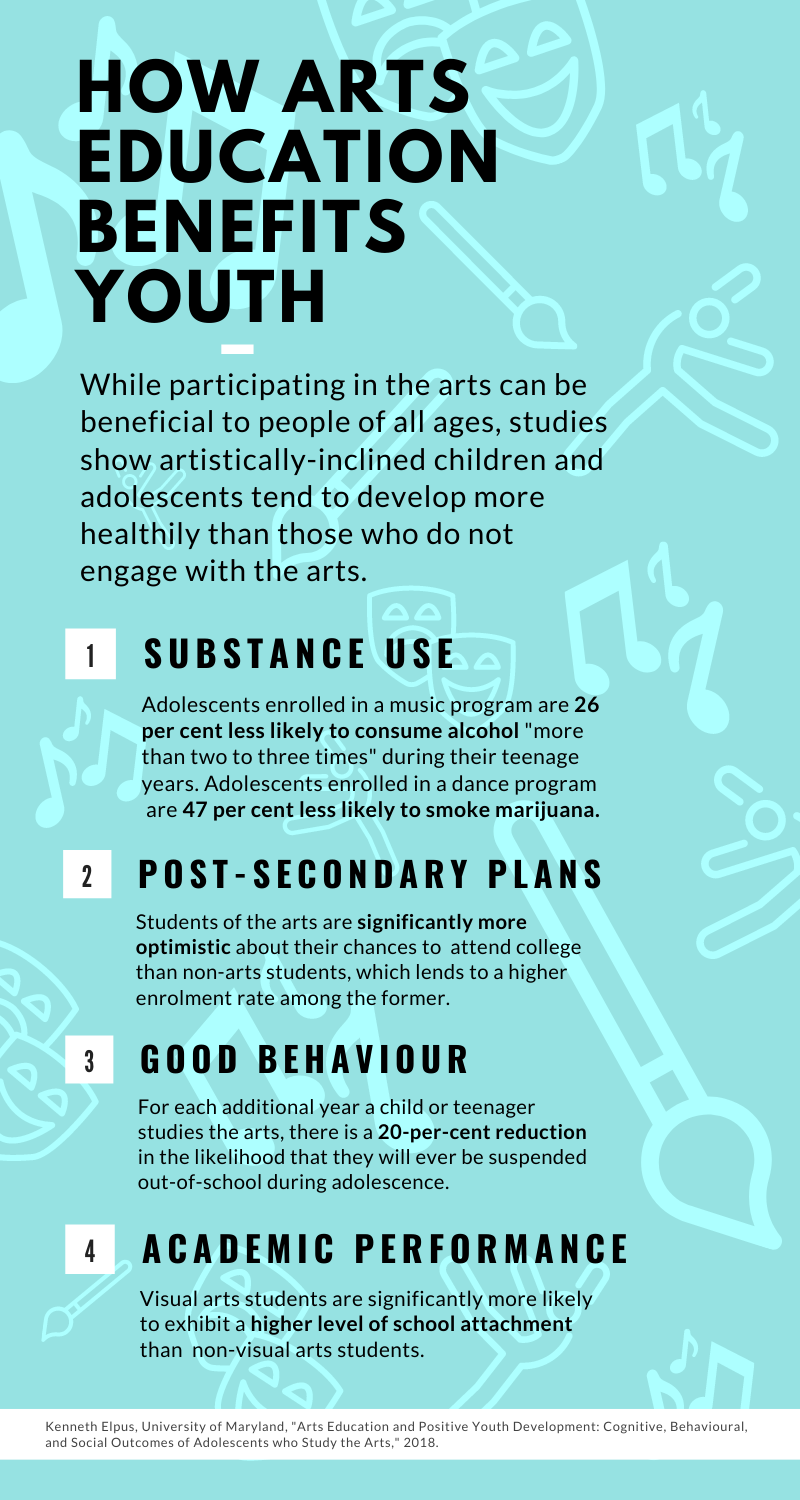 HOW ARTS EDUCATION BENEFITS YOUTH

While participating in the arts can be beneficial to people of all ages, studies show artistically-inclined children and adolescents tend to develop more healthily than those who do not engage with the arts.

1 SUBSTANCE USE

Adolescents enrolled in a music program are 26 per cent less likely to consume alcohol "more than two to three times" during their teenage years. Adolescents enrolled in a dance program are 47 per cent less likely to smoke marijuana.

2 POST-SECONDARY PLANS

Students of the arts are significantly more optimistic about their chances to attend college than non-arts students, which lends to a higher enrolment rate among the former.

3 GOOD BEHAVIOUR

For each additional year a child or teenager studies the arts, there is a 20-per-cent reduction in the likelihood that they will ever be suspended out-of-school during adolescence.

4 ACADEMIC PERFORMANCE

Visual arts students are significantly more likely to exhibit a higher level of school attachment than non-visual arts students.

Kenneth Elpus, University of Maryland, "Arts Education and Positive Youth Development: Cognitive, Behavioural, and Social Outcomes of Adolescents who Study the Arts," 2018.