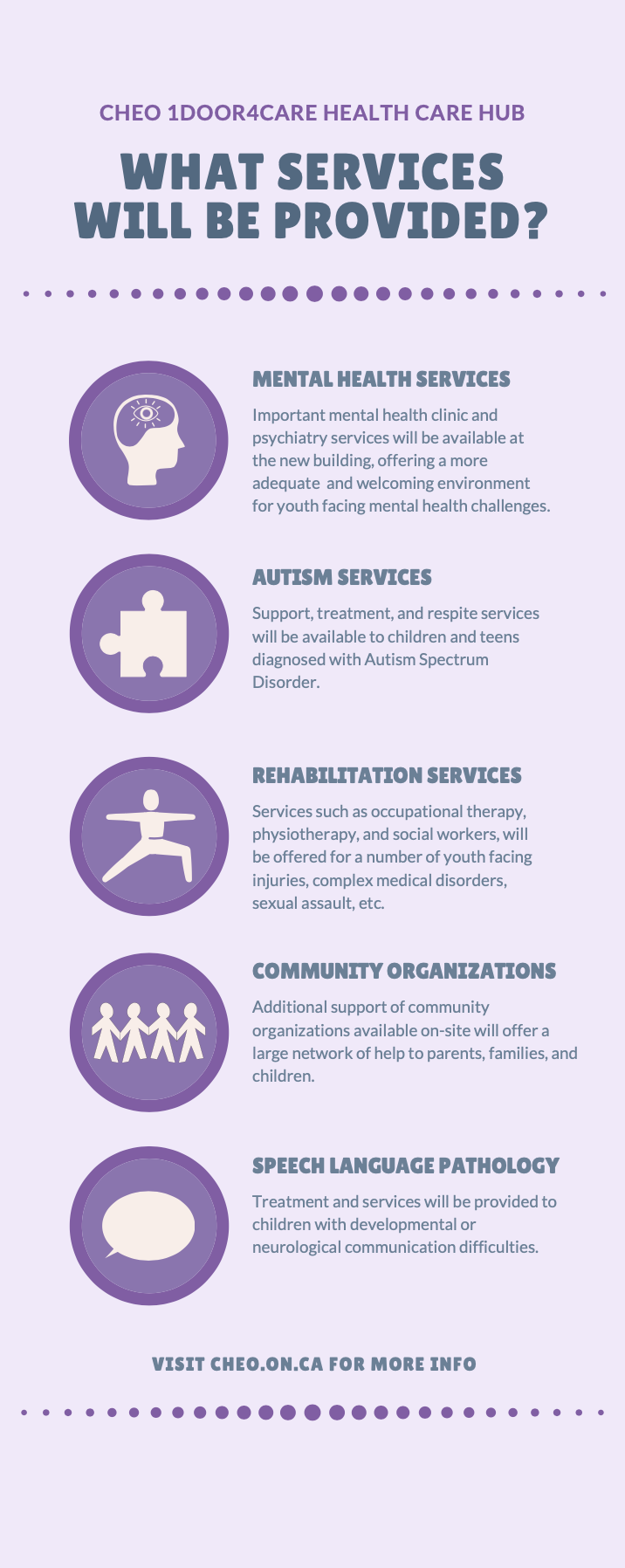 CHEO 1DOOR4CARE HEALTH CARE HUB

WHAT SERVICES WILL BE PROVIDED?

MENTAL HEALTH SERVICES

Important mental health clinic and psychiatry services will be available at the new building, offering a more adequate and welcoming environment for youth facing mental health challenges.

AUTISM SERVICES

Support, treatment, and respite services will be available to children and teens diagnosed with Autism Spectrum Disorder.

REHABILITATION SERVICES

Services such as occupational therapy, physiotherapy, and social workers, will be offered for a number of youth facing injuries, complex medical disorders, sexual assault, etc.

COMMUNITY ORGANIZATIONS

Additional support of community organizations available on-site will offer a large network of help to parents, families, and children.

SPEECH LANGUAGE PATHOLOGY

Treatment and services will be provided to children with developmental or neurological communication difficulties.

VISIT CHEO.ON.CA FOR MORE INFO