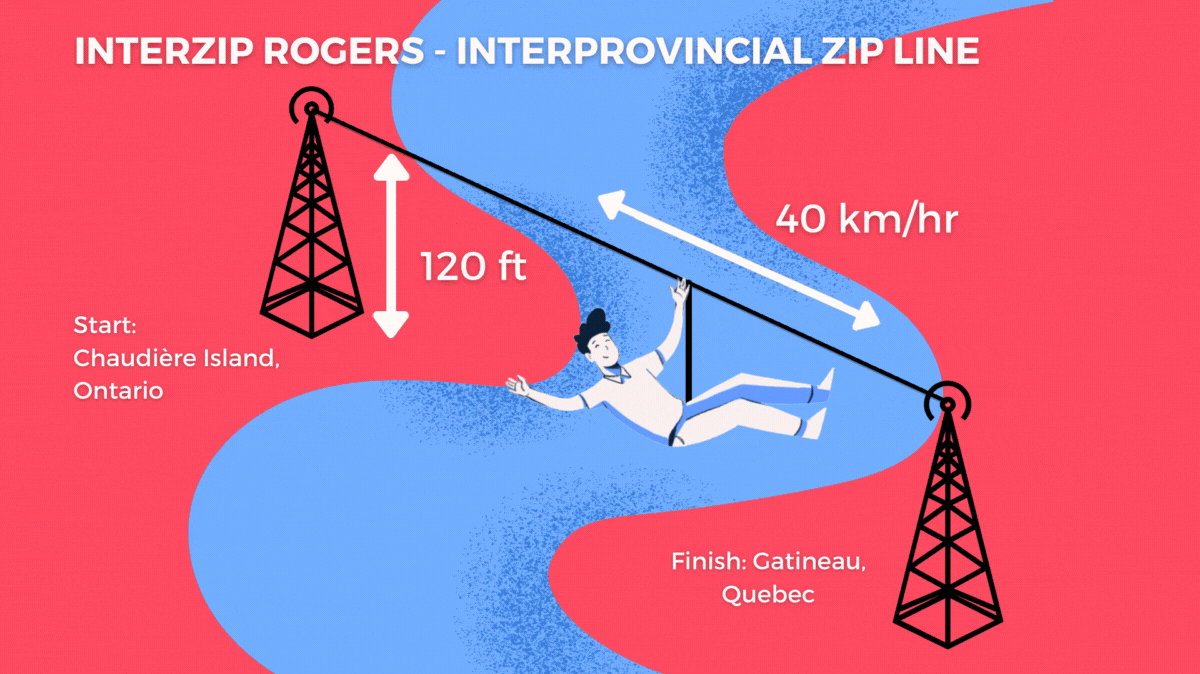 INTERZIP ROGERS - INTERPROVINCIAL ZIP LINE

120 ft

40 km/hr

Start: Chaudière Island, Ontario

Finish: Gatineau, Quebec