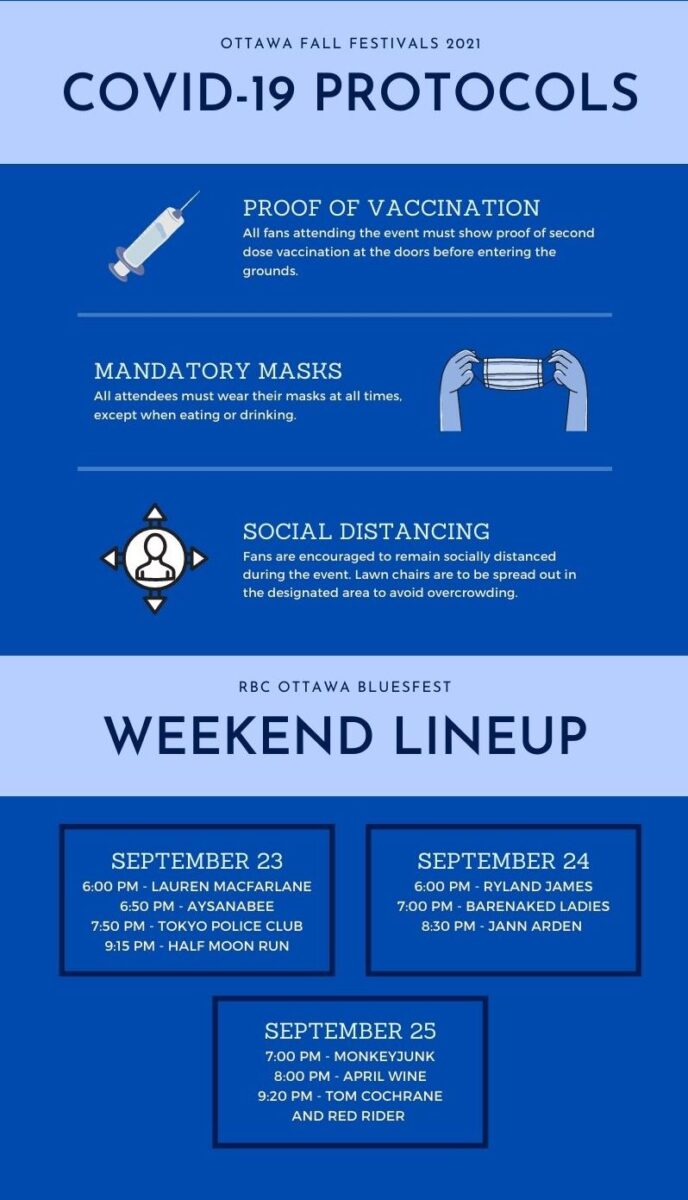 OTTAWA FALL FESTIVALS 2021

COVID-19 PROTOCOLS

PROOF OF VACCINATION
All fans attending the event must show proof of second dose vaccination at the doors before entering the grounds.

MANDATORY MASKS
All attendees must wear their masks at all times, except when eating or drinking.

SOCIAL DISTANCING
Fans are encouraged to remain socially distanced during the event. Lawn chairs are to be spread out in the designated area to avoid overcrowding.

RBC OTTAWA BLUESFEST

WEEKEND LINEUP

SEPTEMBER 23
6:00 PM - LAUREN MACFARLANE
6:50 PM - AYSANABEE
7:50 PM - TOKYO POLICE CLUB
9:15 PM - HALF MOON RUN

SEPTEMBER 24
6:00 PM - RYLAND JAMES
7:00 PM - BARENAKED LADIES
8:30 PM - JANN ARDEN

SEPTEMBER 25
7:00 PM - MONKEYJUNK
8:00 PM - APRIL WINE
9:20 PM - TOM COCHRANE AND RED RIDER