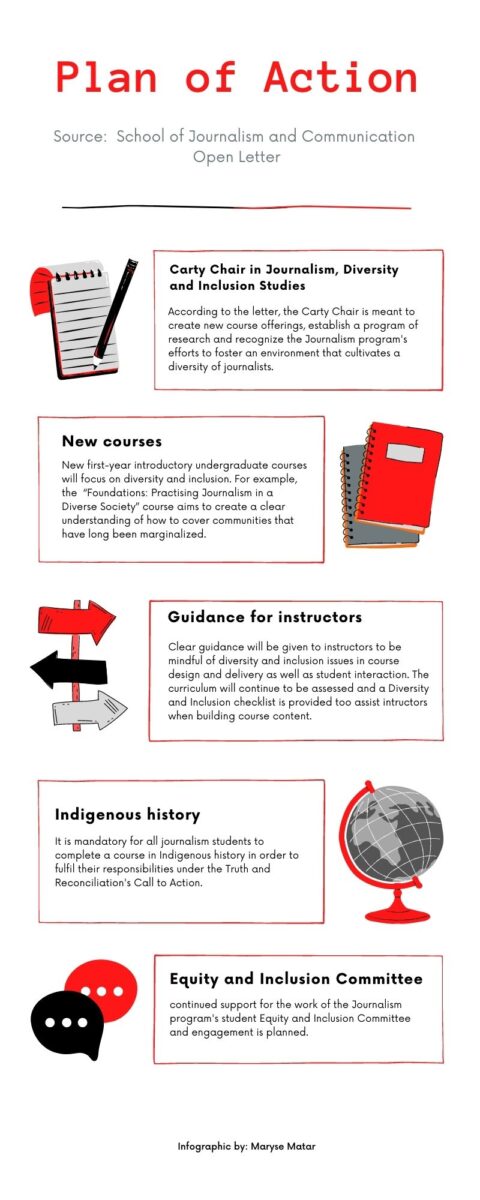 Plan of Action

Source: School of Journalism and Communication Open Letter

Carty Chair in Journalism, Diversity and Inclusion Studies

According to the letter, the Carty Chair is meant to create new course offerings, establish a program of research and recognize the Journalism program's efforts to foster an environment that cultivates a diversity of journalists.

New courses

New first-year introductory undergraduate courses will focus on diversity and inclusion. For example, the "Foundations: Practising Journalism in a Diverse Society" course aims to create a clear understanding of how to cover communities that have long been marginalized.

Guidance for instructors

Clear guidance will be given to instructors to be mindful of diversity and inclusion issues in course design and delivery as well as student interaction. The curriculum will continue to be assessed and a Diversity and Inclusion checklist is provided too assist intructors when building course content.

Indigenous history

It is mandatory for all journalism students to complete a course in Indigenous history in order to fulfil their responsibilities under the Truth and Reconciliation's Call to Action.

Equity and Inclusion Committee

continued support for the work of the Journalism program's student Equity and Inclusion Committee and engagement is planned.

Infographic by: Maryse Matar