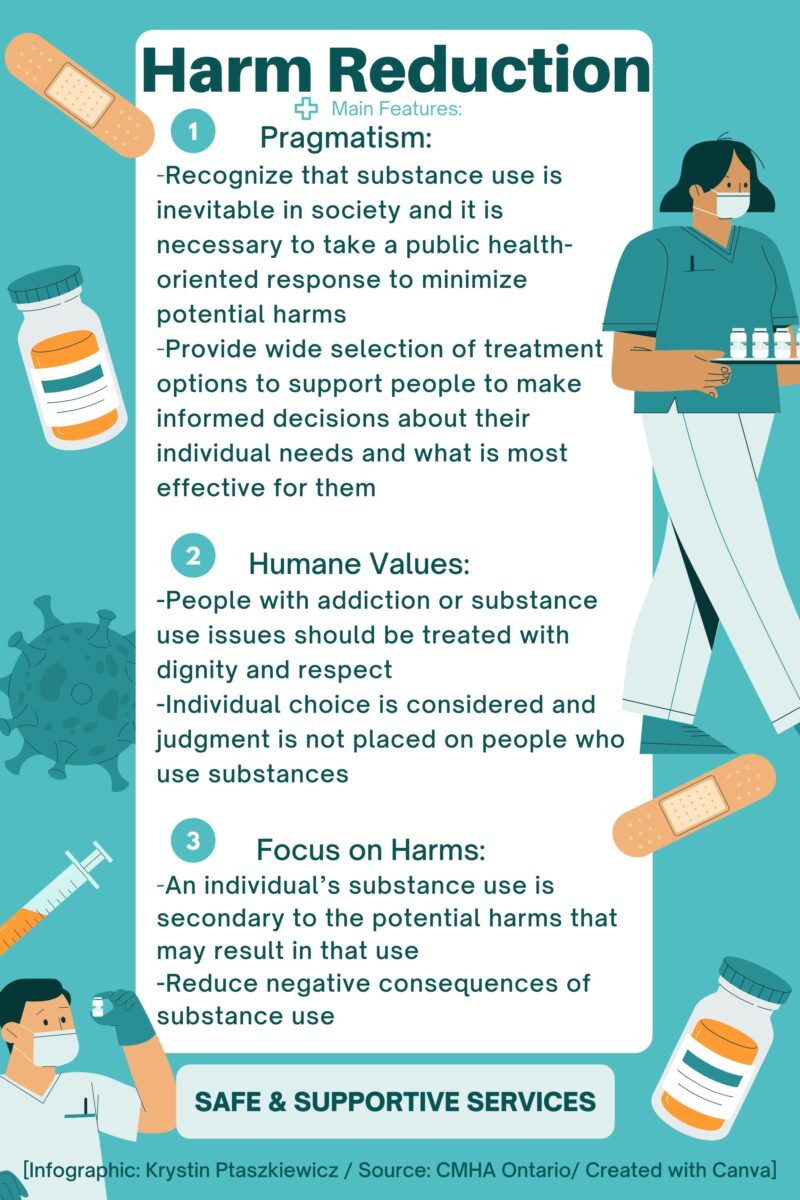 Harm Reduction

Main Features:

1 Pragmatism:
-Recognize that substance use is inevitable in society and it is necessary to take a public health-oriented response to minimize potential harms
-Provide wide selection of treatment options to support people to make informed decisions about their individual needs and what is most effective for them

2 Humane Values:
-People with addiction or substance use issues should be treated with dignity and respect
-Individual choice is considered and judgment is not placed on people who use substances

3 Focus on Harms:
-An individual's substance use is secondary to the potential harms that may result in that use
-Reduce negative consequences of substance use

SAFE & SUPPORTIVE SERVICES

[Infographic: Krystin Ptaszkiewicz / Source: CMHA Ontario/ Created with Canva]