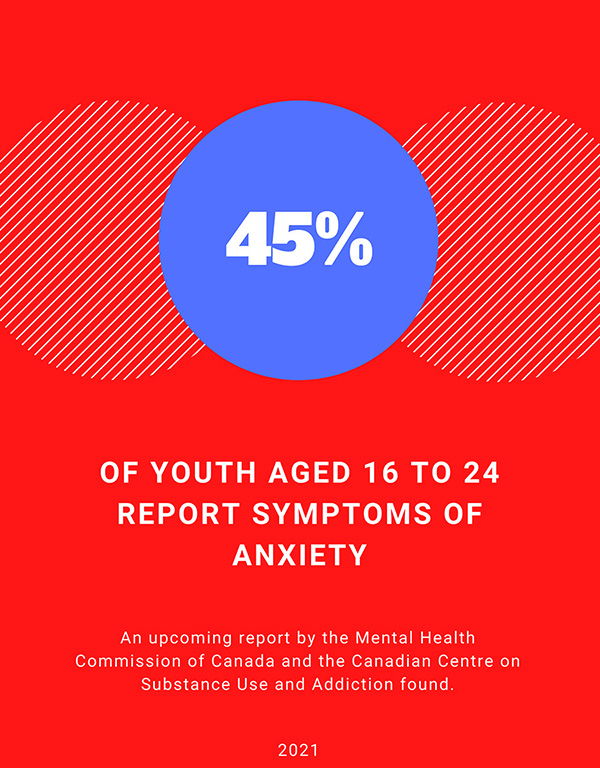 45%

OF YOUTH AGED 16 TO 24 REPORT SYMPTOMS OF ANXIETY

An upcoming report by the Mental Health Commission of Canada and the Canadian Centre on Substance Use and Addiction found.

2021