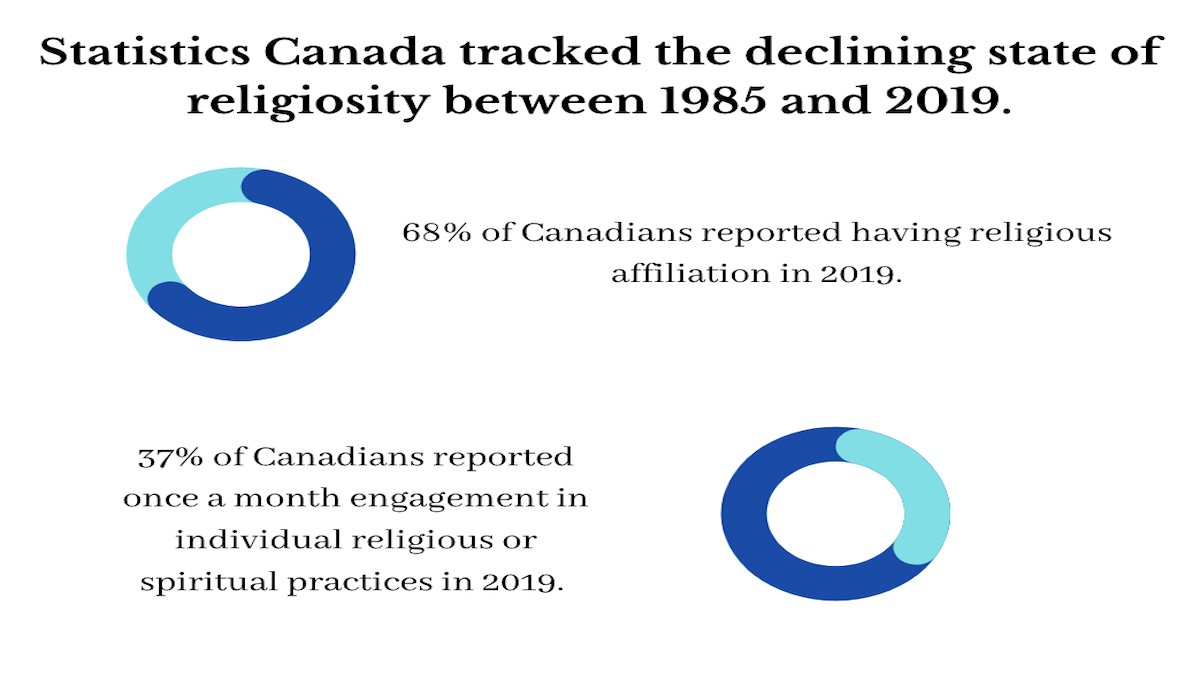 Statistics Canada tracked the declining state of religiosity between 1985 and 2019.

68% of Canadians reported having religious affiliation in 2019.

37% of Canadians reported once a month engagement in individual religious or spiritual practices in 2019.