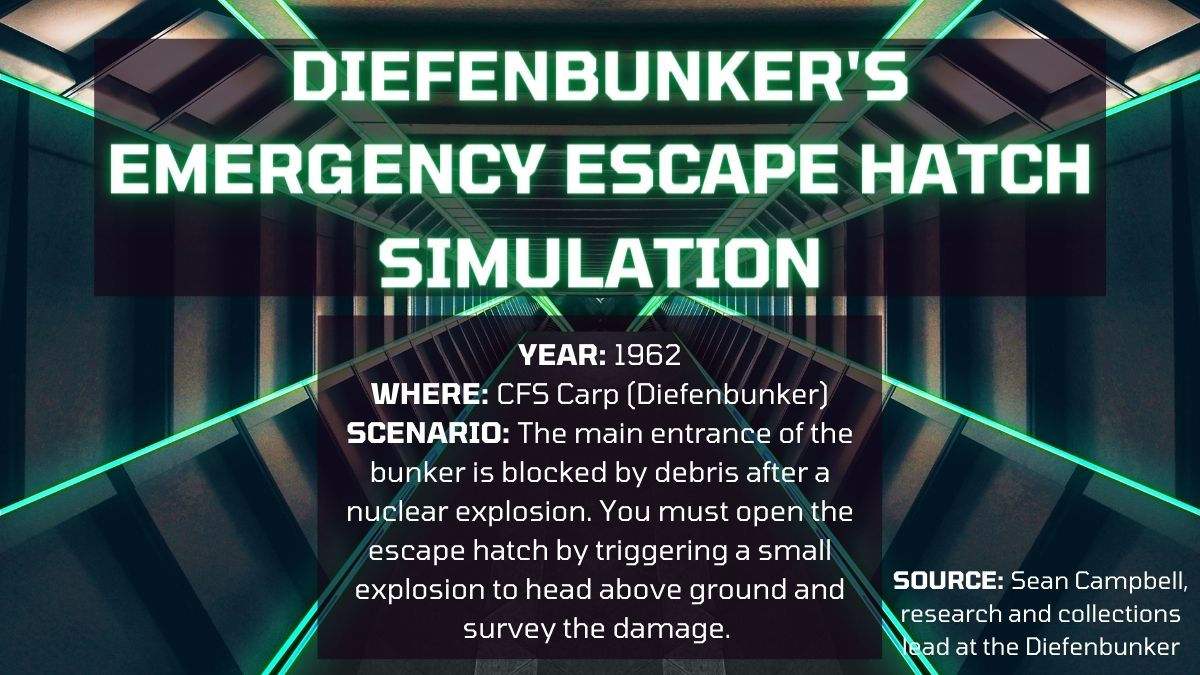 DIEFENBUNKER'S EMERGENCY ESCAPE HATCH SIMULATION

YEAR: 1962
WHERE: CFS Carp (Diefenbunker)
SCENARIO: The main entrance of the bunker is blocked by debris after a nuclear explosion. You must open the escape hatch by triggering a small explosion to head above ground and survey the damage.

SOURCE: Sean Campbell, research and collections lead at the Diefenbunker