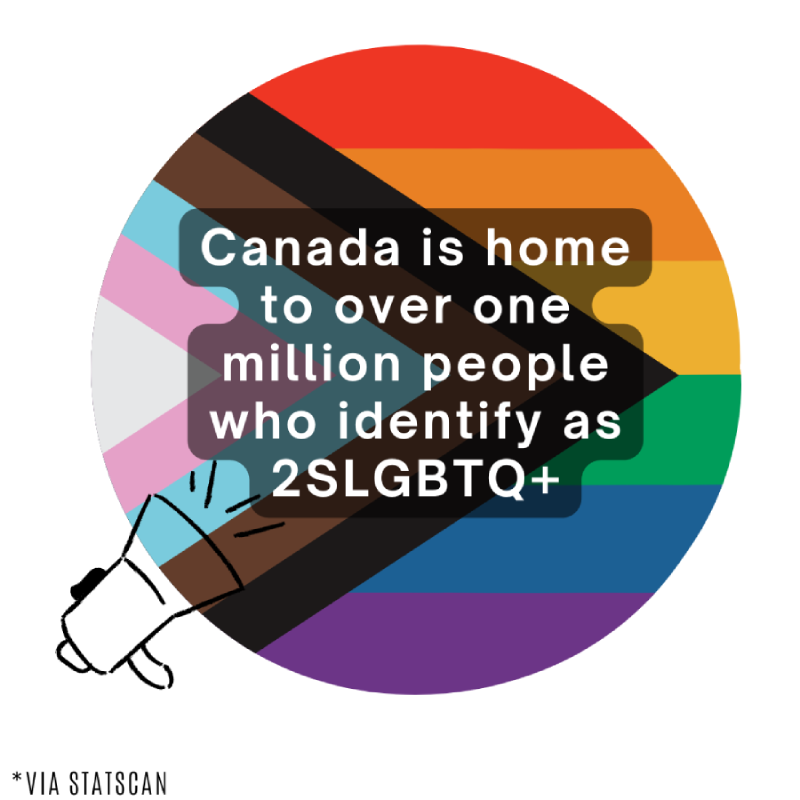 Canada is home to over one million people who identify as 2SLGBTQ+

*VIA STATSCAN