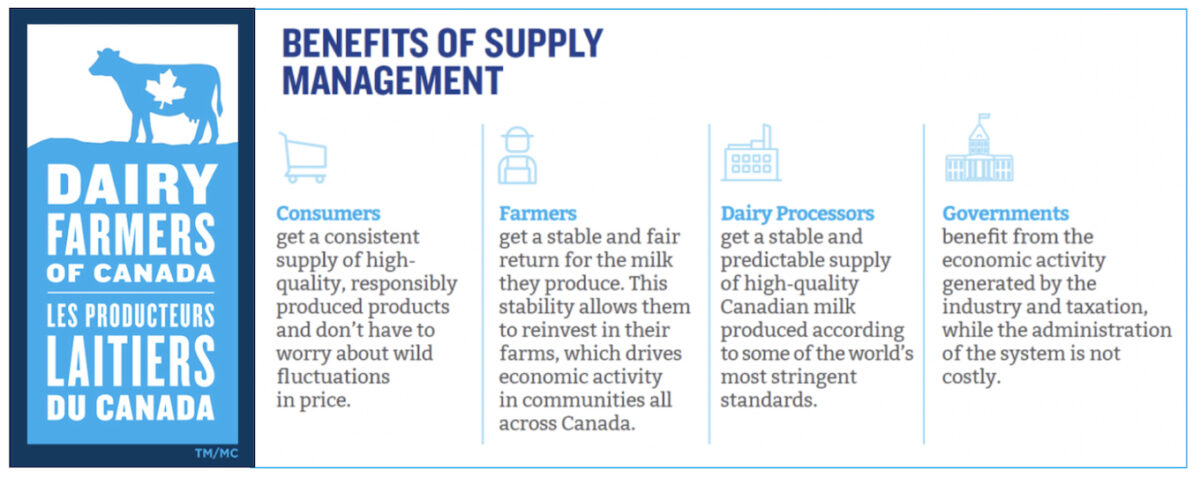 DAIRY FARMERS OF CANADA
LES PRODUCTEURS LAITIERS DU CANADA
TM/MC

BENEFITS OF SUPPLY MANAGEMENT

Consumers
get a consistent supply of high-quality, responsibly produced products and don't have to worry about wild fluctuations in price.

Farmers
get a stable and fair return for the milk they produce. This stability allows them to reinvest in their farms, which drives economic activity in communities all across Canada.

Dairy Processors
get a stable and predictable supply of high-quality Canadian milk produced according to some of the world's most stringent standards.

Governments
benefit from the economic activity generated by the industry and taxation, while the administration of the system is not costly.